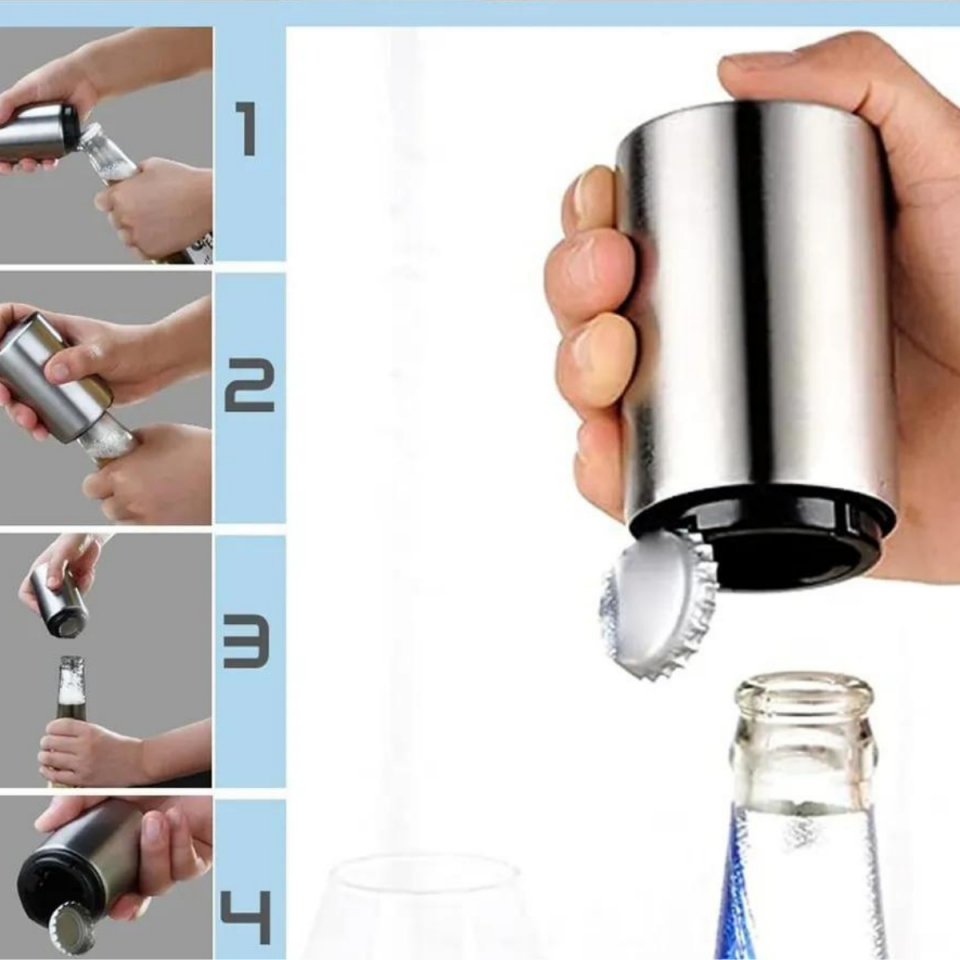 1

2

3

4