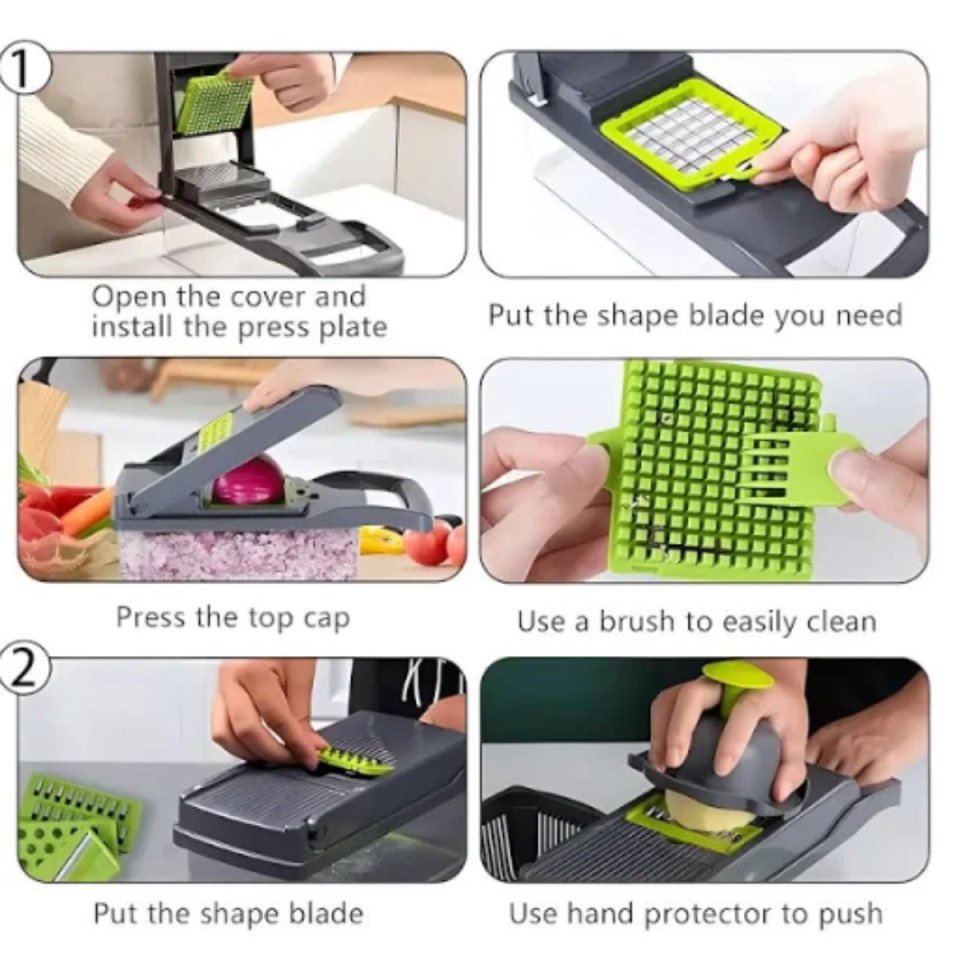 1

Open the cover and install the press plate

Put the shape blade you need

Press the top cap

Use a brush to easily clean

2

Put the shape blade

Use hand protector to push