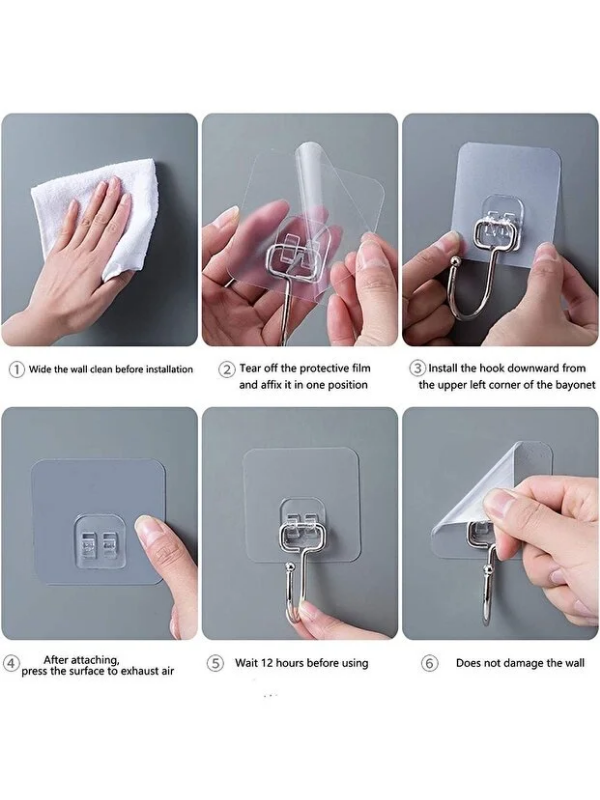 ① Wide the wall clean before installation

② Tear off the protective film and affix it in one position

③ Install the hook downward from the upper left corner of the bayonet

④ After attaching, press the surface to exhaust air

⑤ Wait 12 hours before using

⑥ Does not damage the wall