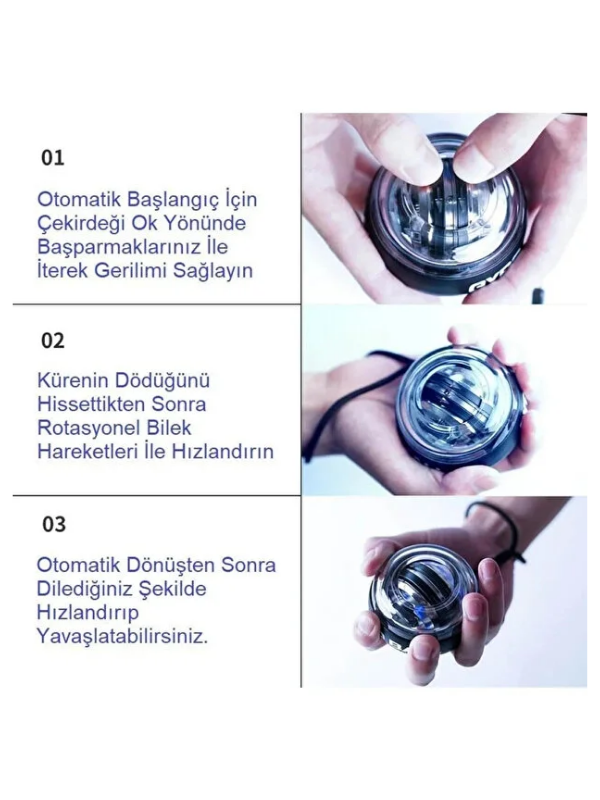 01

Otomatik Başlangıç İçin Çekirdeği Ok Yönünde Başparmaklarınız İle İterek Gerilimi Sağlayın

02

Kürenin Dödüğünü Hissettikten Sonra Rotasyonel Bilek Hareketleri İle Hızlandırın

03

Otomatik Dönüşten Sonra Dilediğiniz Şekilde Hızlandırıp Yavaşlatabilirsiniz.