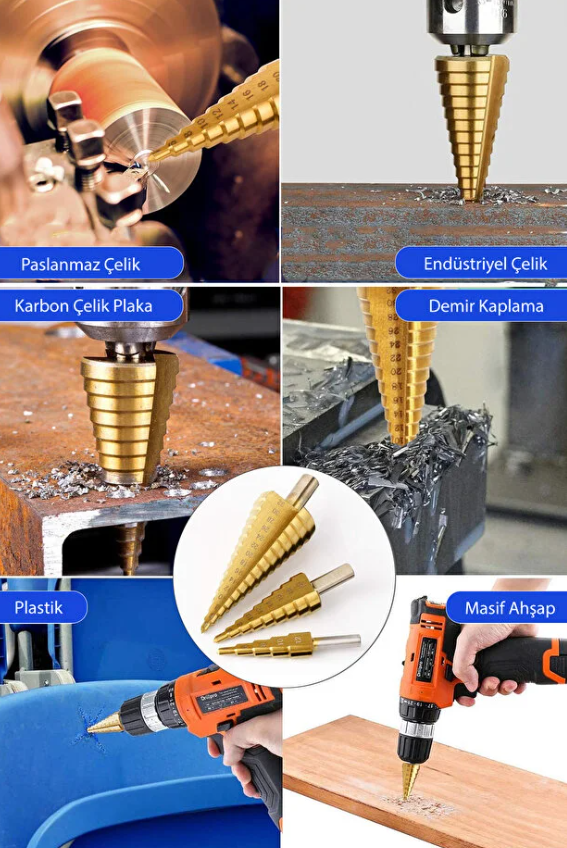 Paslanmaz Çelik

Endüstriyel Çelik

Karbon Çelik Plaka

Demir Kaplama

Plastik

Masif Ahşap