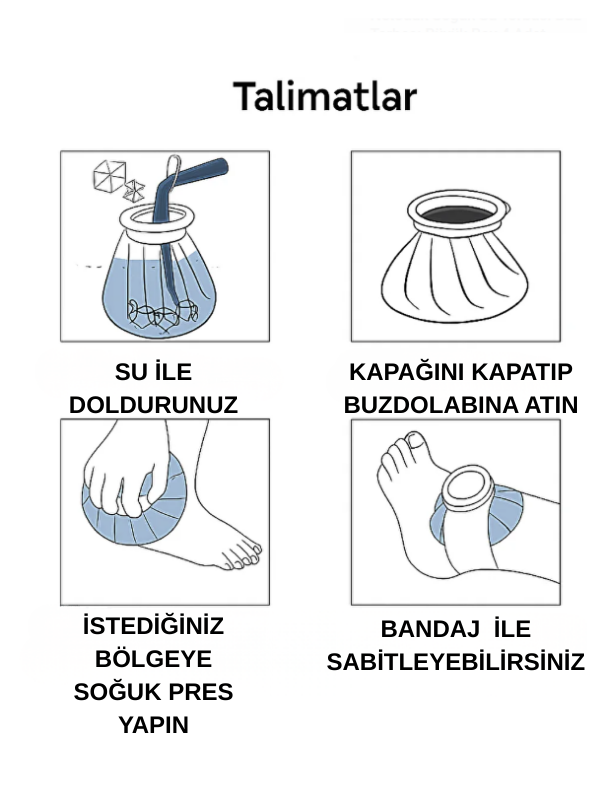 Talimatlar

SU İLE DOLDURUNUZ

KAPAĞINI KAPATIP BUZDOLABINA ATIN

İSTEDİĞİNİZ BÖLGEYE SOĞUK PRES YAPIN

BANDAJ İLE SABİTLEYEBİLİRSİNİZ