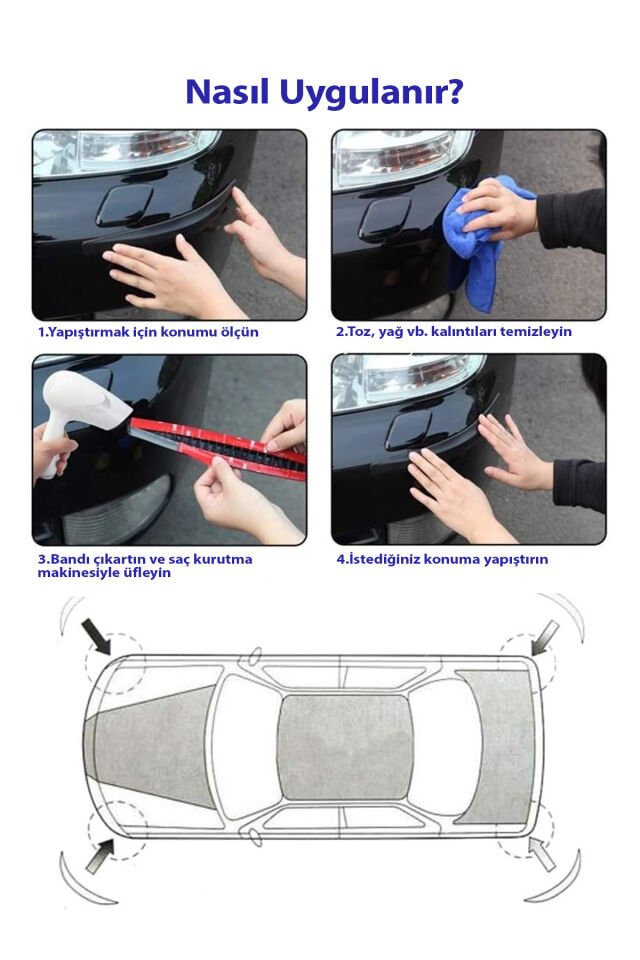 Nasıl Uygulanır?

1.Yapıştırmak için konumu ölçün

2.Toz, yağ vb. kalıntıları temizleyin

3.Bandı çıkartın ve saç kurutma makinesiyle üfleyin

4.İstediğiniz konuma yapıştırın