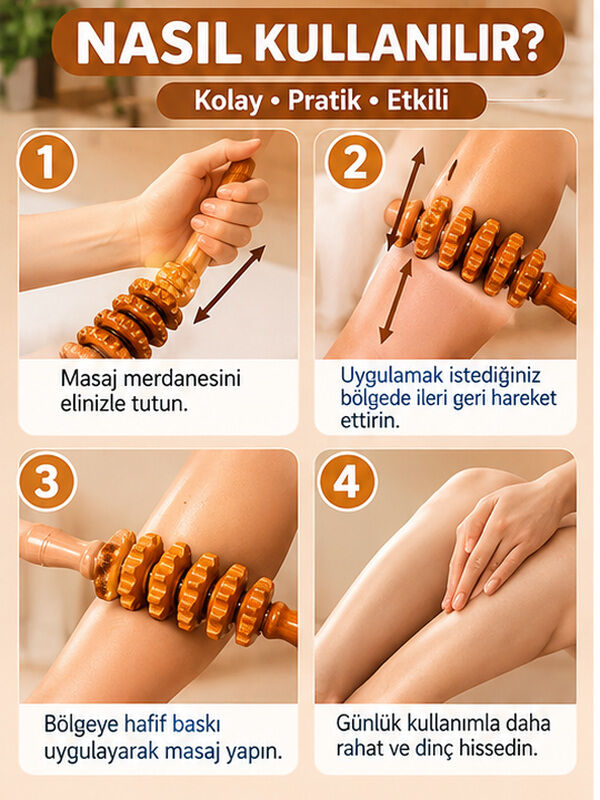 NASIL KULLANILIR?

Kolay • Pratik • Etkili

1

Masaj merdanesini elinizle tutun.

2

Uygulamak istediğiniz bölgede ileri geri hareket ettirin.

3

Bölgeye hafif baskı uygulayarak masaj yapın.

4

Günlük kullanımla daha rahat ve dinç hissedin.