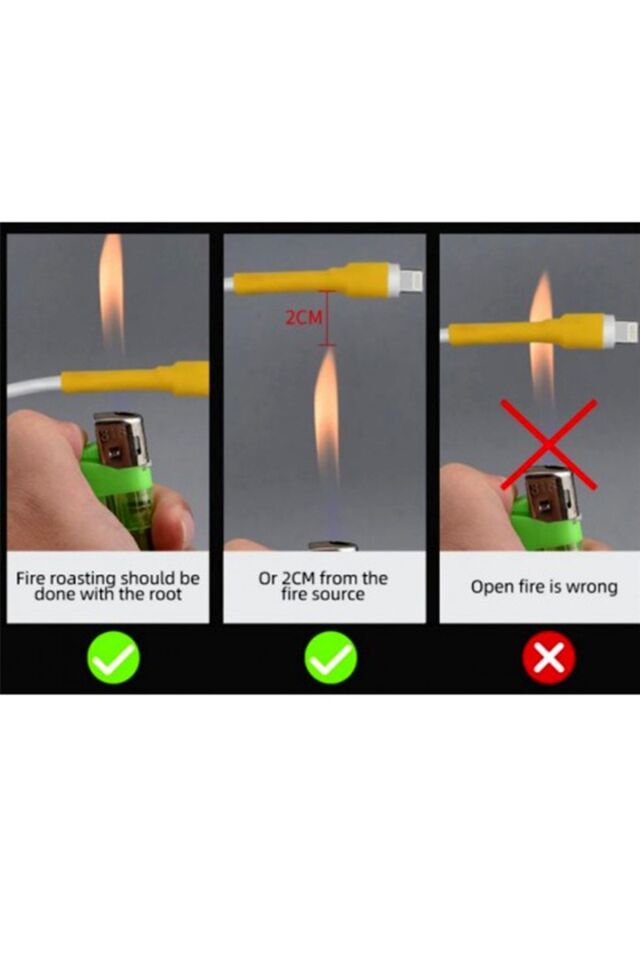 Fire roasting should be done with the root

2CM

Or 2CM from the fire source

Open fire is wrong