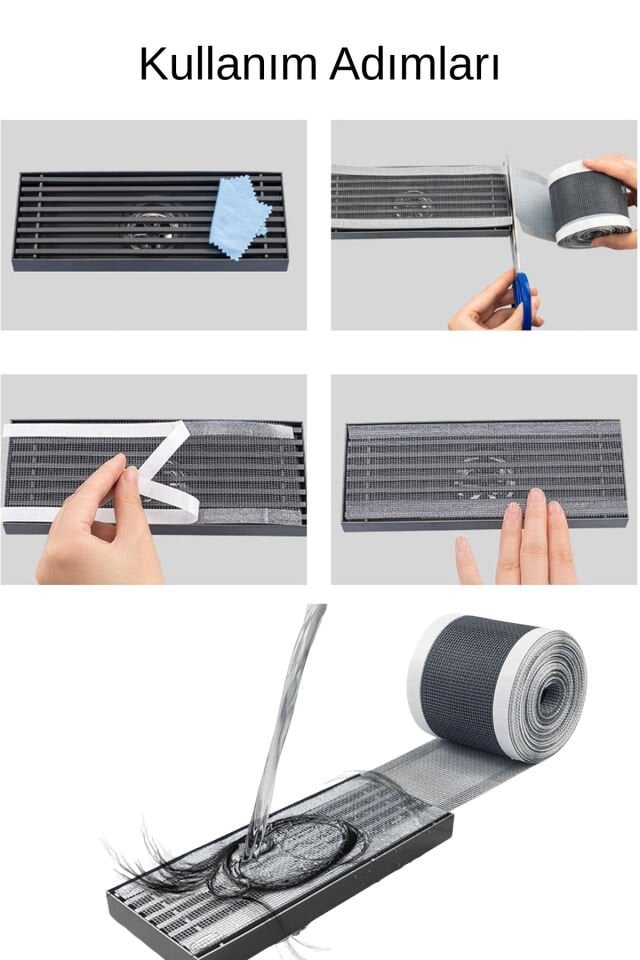 Kullanım Adımları