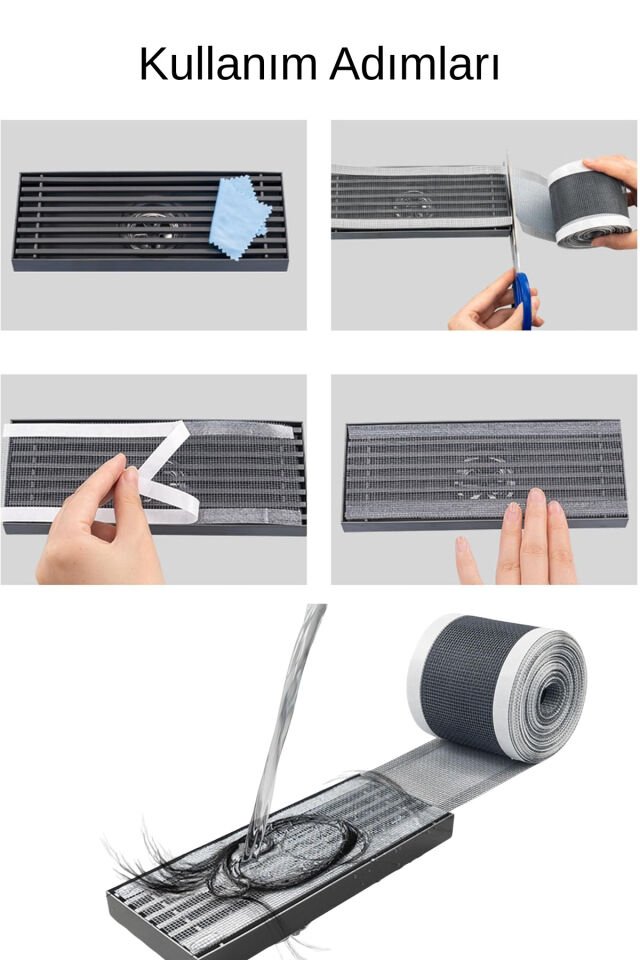 Kullanım Adımları