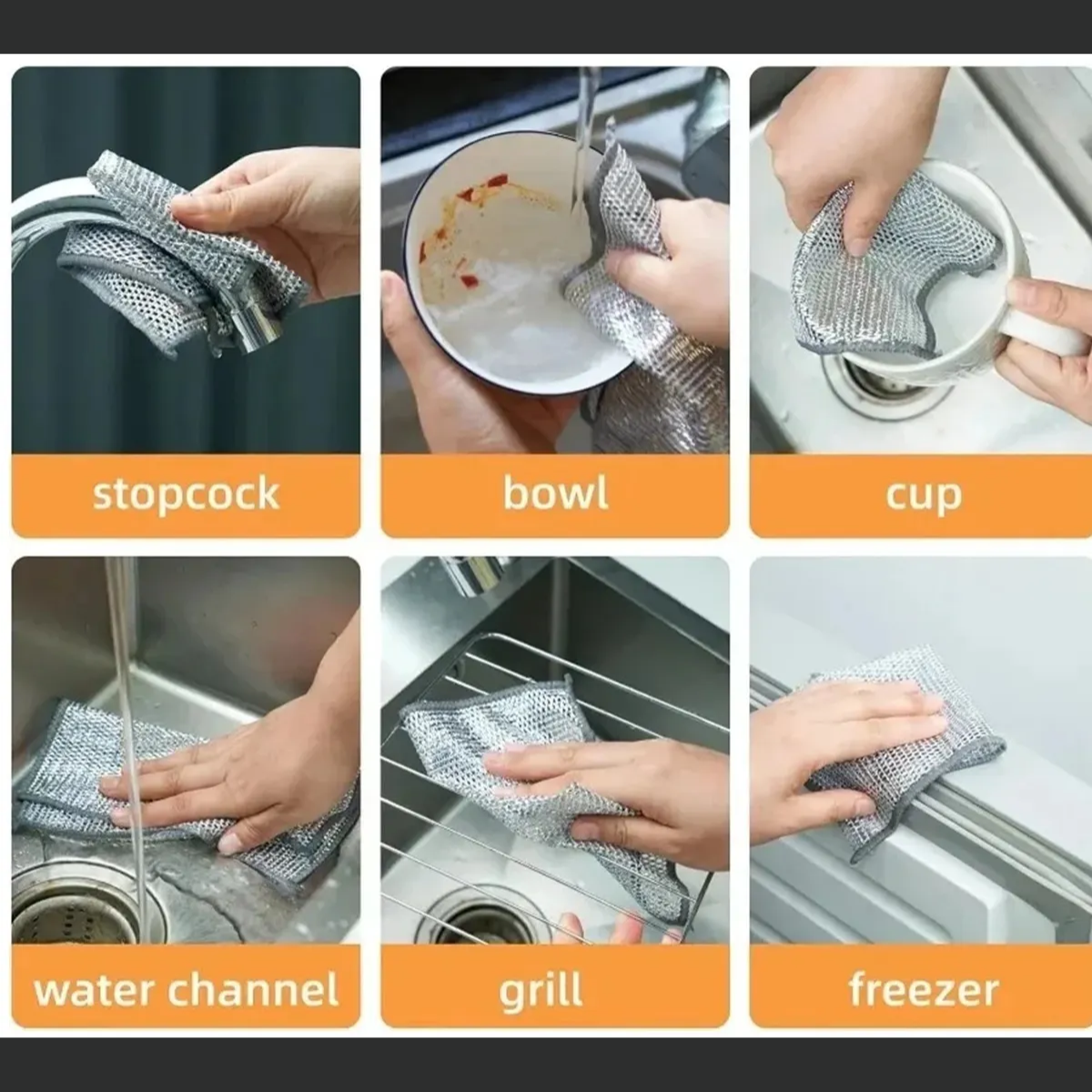 stopcock

bowl

cup

water channel

grill

freezer