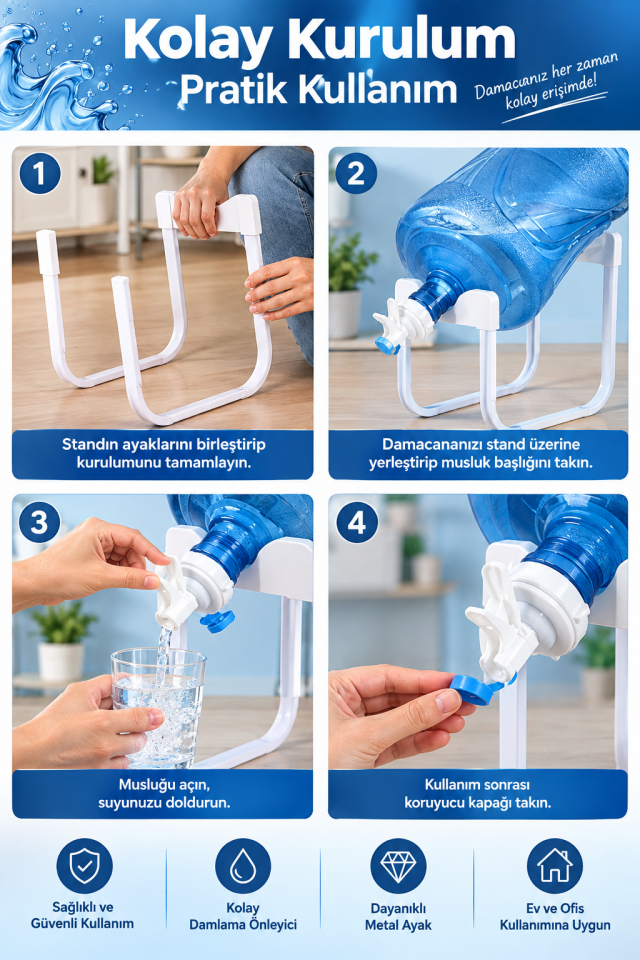 Kolay Kurulum
Pratik Kullanım

Damacanız her zaman kolay erişimde!

1

Standın ayaklarını birleştirip kurulumunu tamamlayın.

2

Damacananızı stand üzerine yerleştirip musluk başlığını takın.

3

Musluğu açın, suyunuzu doldurun.

4

Kullanım sonrası koruyucu kapağı takın.

Sağlıklı ve
Güvenli Kullanım

Kolay
Damlama Önleyici

Dayanıklı
Metal Ayak

Ev ve Ofis
Kullanımına Uygun