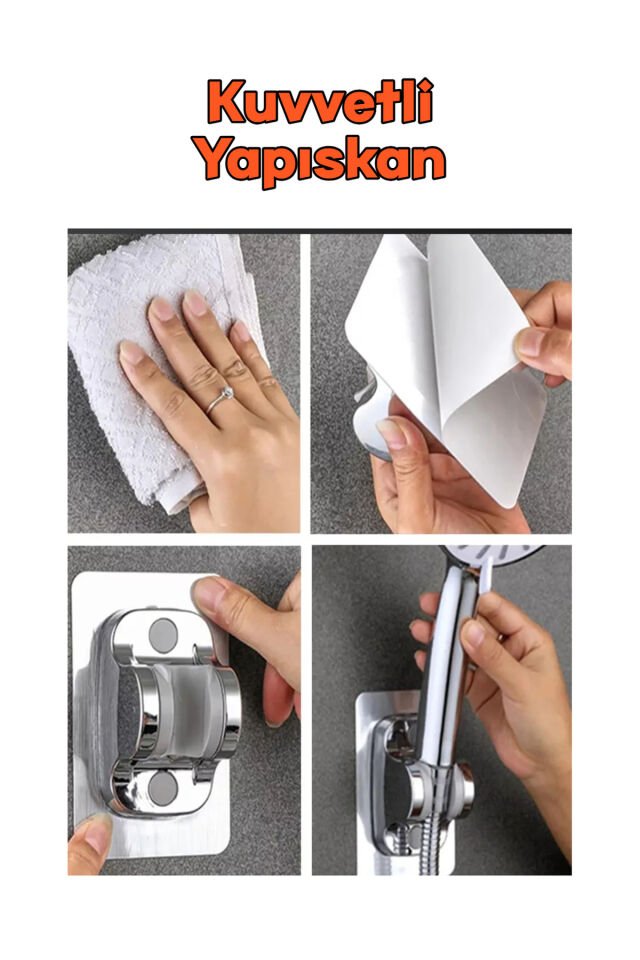 Kuvvetli
Yapıskan