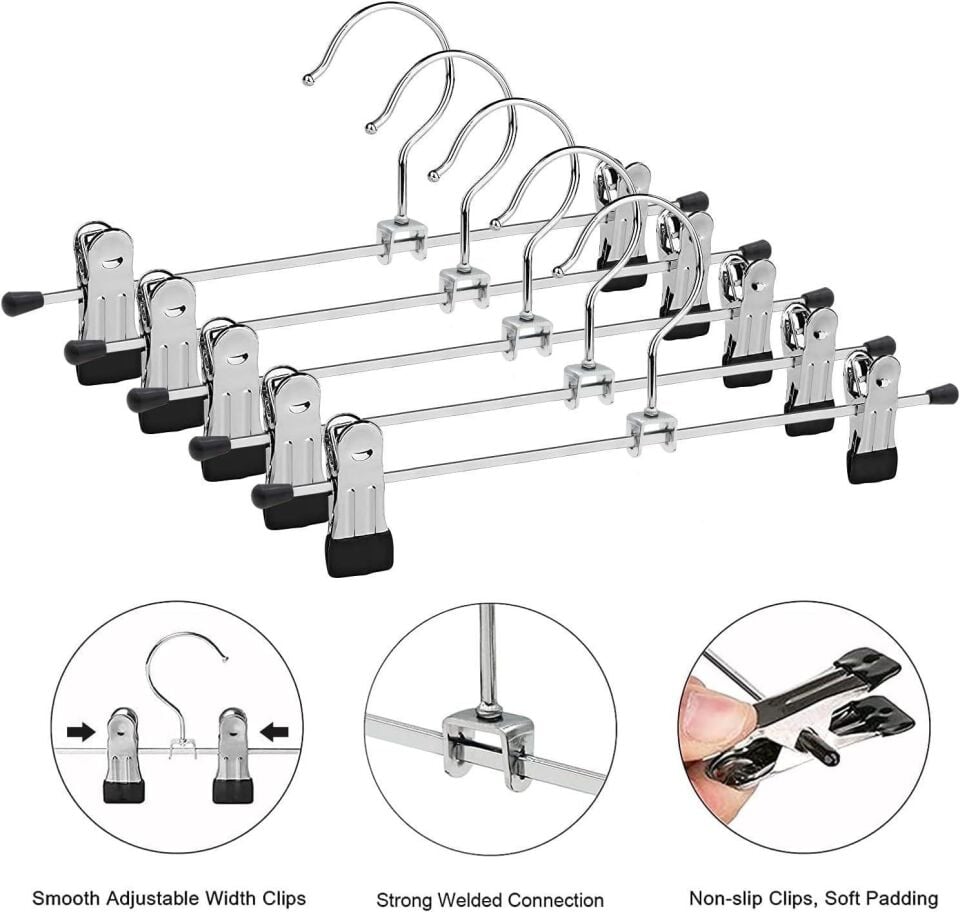 Smooth Adjustable Width Clips

Strong Welded Connection

Non-slip Clips, Soft Padding