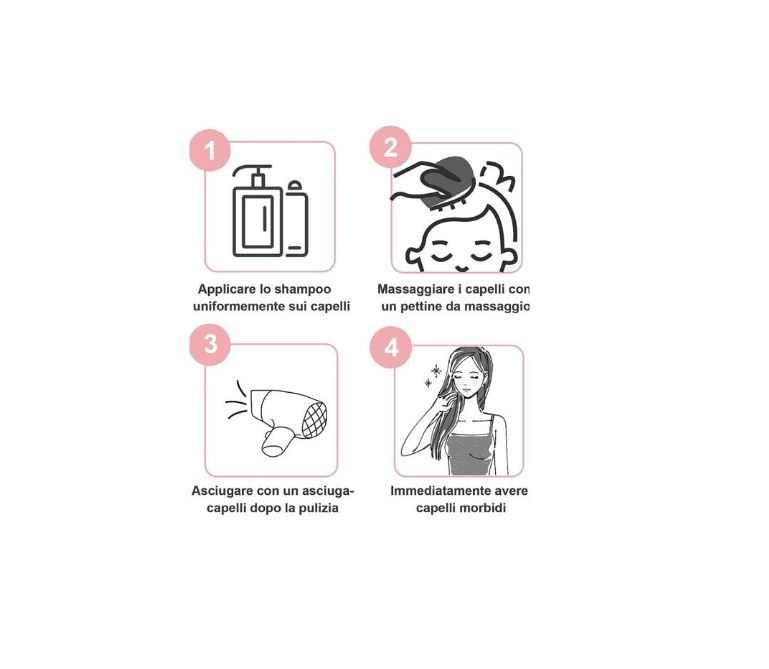 1

Applicare lo shampoo uniformemente sui capelli

2

Massaggiare i capelli con un pettine da massaggio

3

Asciugare con un asciugacapelli dopo la pulizia

4

Immediatamente avere capelli morbidi