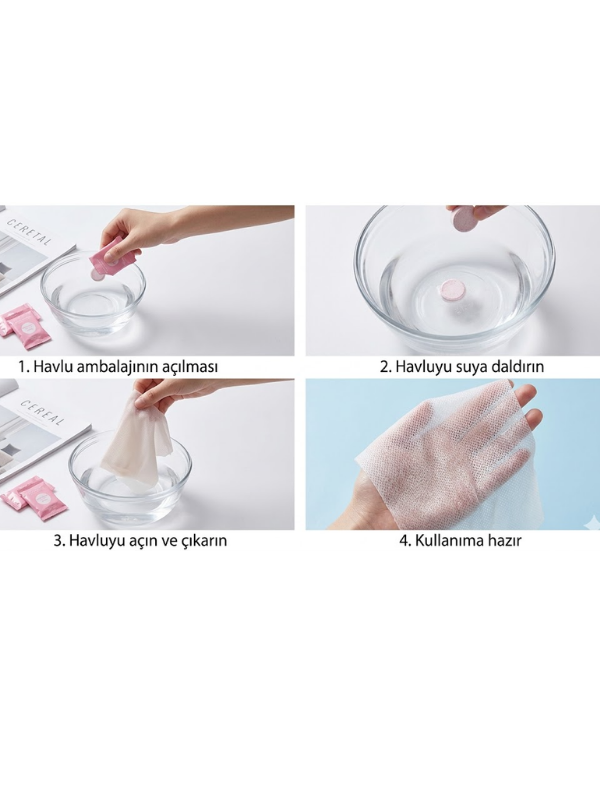 CERETAL

1. Havlu ambalajının açılması

2. Havluyu suya daldırın

CEREAL

3. Havluyu açın ve çıkarın

4. Kullanıma hazır