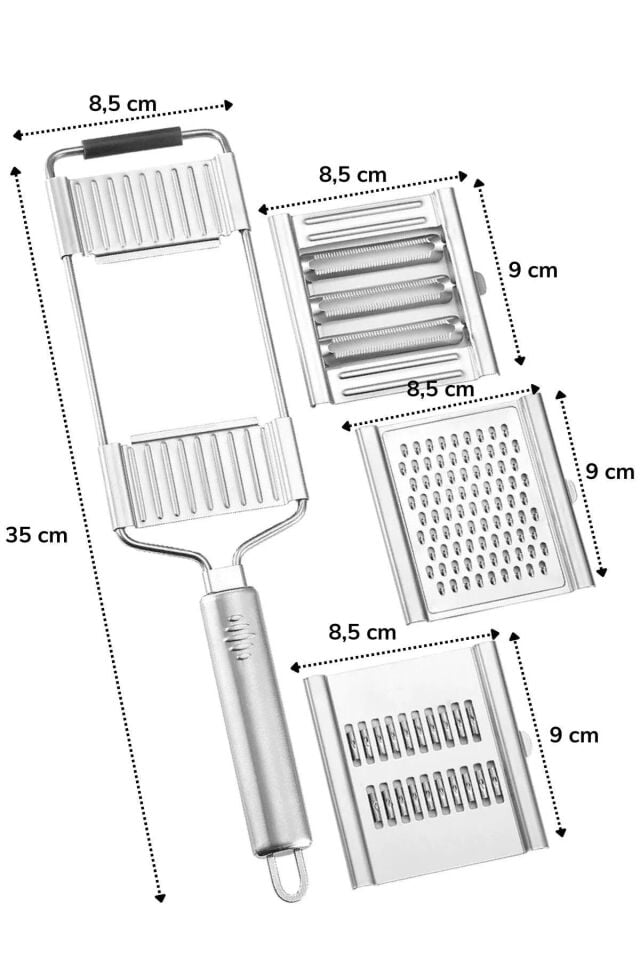 8,5 cm

35 cm

8,5 cm

9 cm

8,5 cm

9 cm

8,5 cm

9 cm