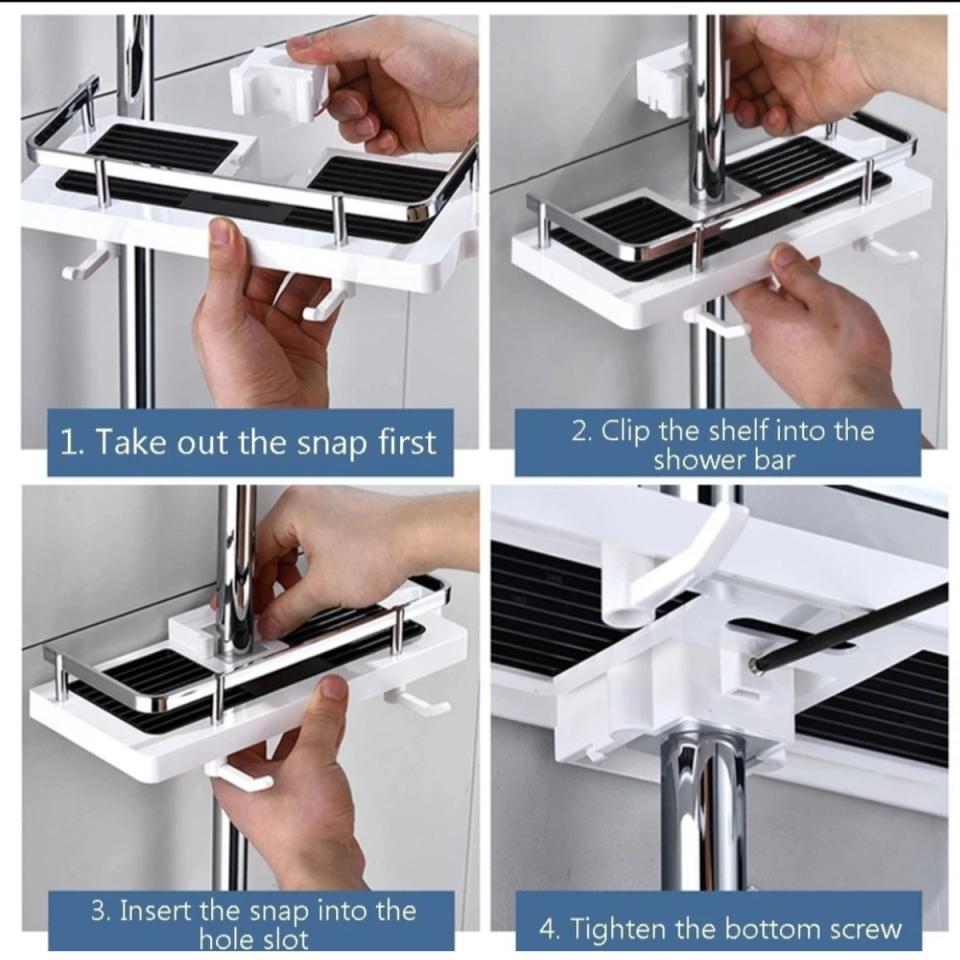 1. Take out the snap first

2. Clip the shelf into the shower bar

3. Insert the snap into the hole slot

4. Tighten the bottom screw